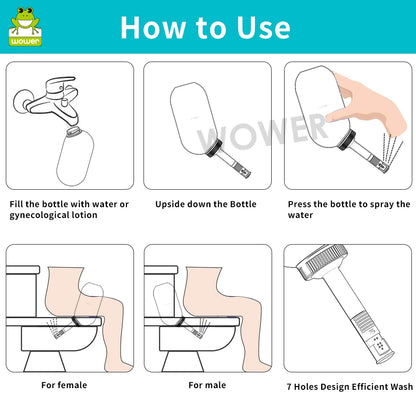 wower

How to Use

WOWER

Fill the bottle with water or gynecological lotion

Upside down the Bottle

Press the bottle to spray the water

For female

For male

7 Holes Design Efficient Wash