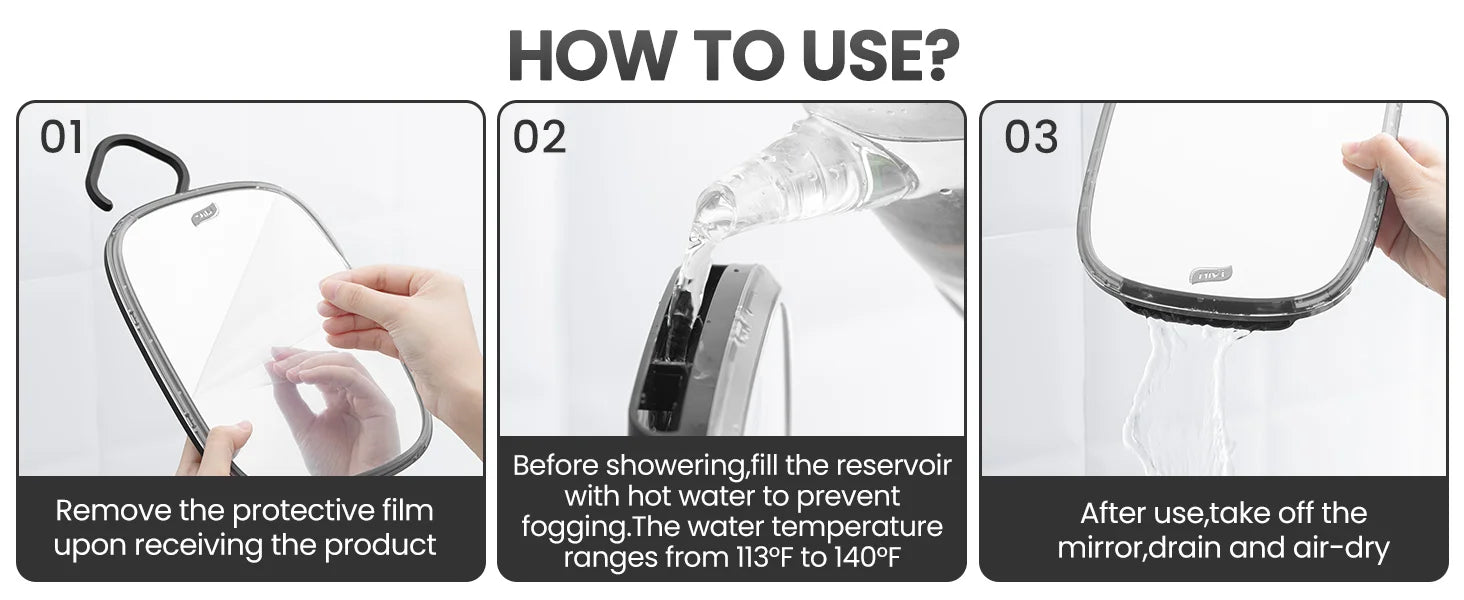 HOW TO USE?

01

Remove the protective film upon receiving the product

02

Before showering,fill the reservoir with hot water to prevent fogging.The water temperature ranges from 113ºF to 140ºF

03

After use,take off the mirror,drain and air-dry