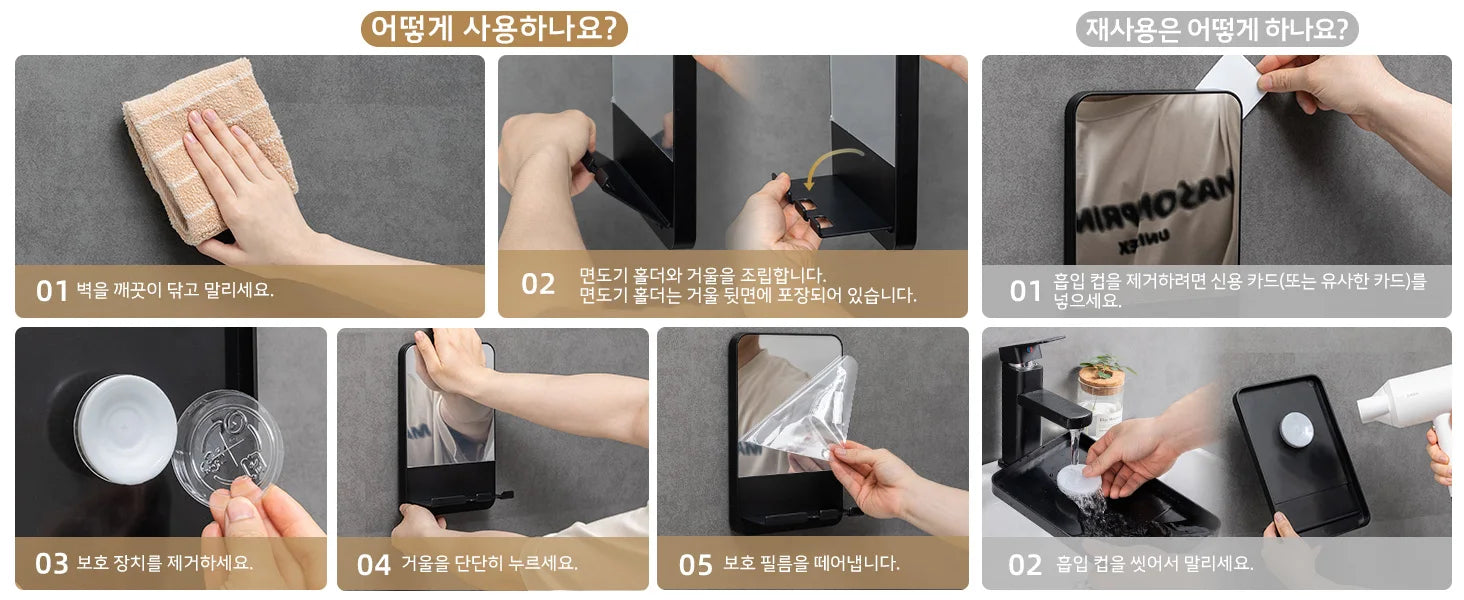 어떻게 사용하나요?

01 벽을 깨끗이 닦고 말리세요.

02 면도기 홀더와 거울을 조립합니다. 면도기 홀더는 거울 뒷면에 포장되어 있습니다.

03 보호 장치를 제거하세요.

04 거울을 단단히 누르세요.

05 보호 필름을 떼어냅니다.

재사용은 어떻게 하나요?

MASONPRIN UNISEX

01 흡입 컵을 제거하려면 신용 카드(또는 유사한 카드)를 넣으세요.

02 흡입 컵을 씻어서 말리세요.